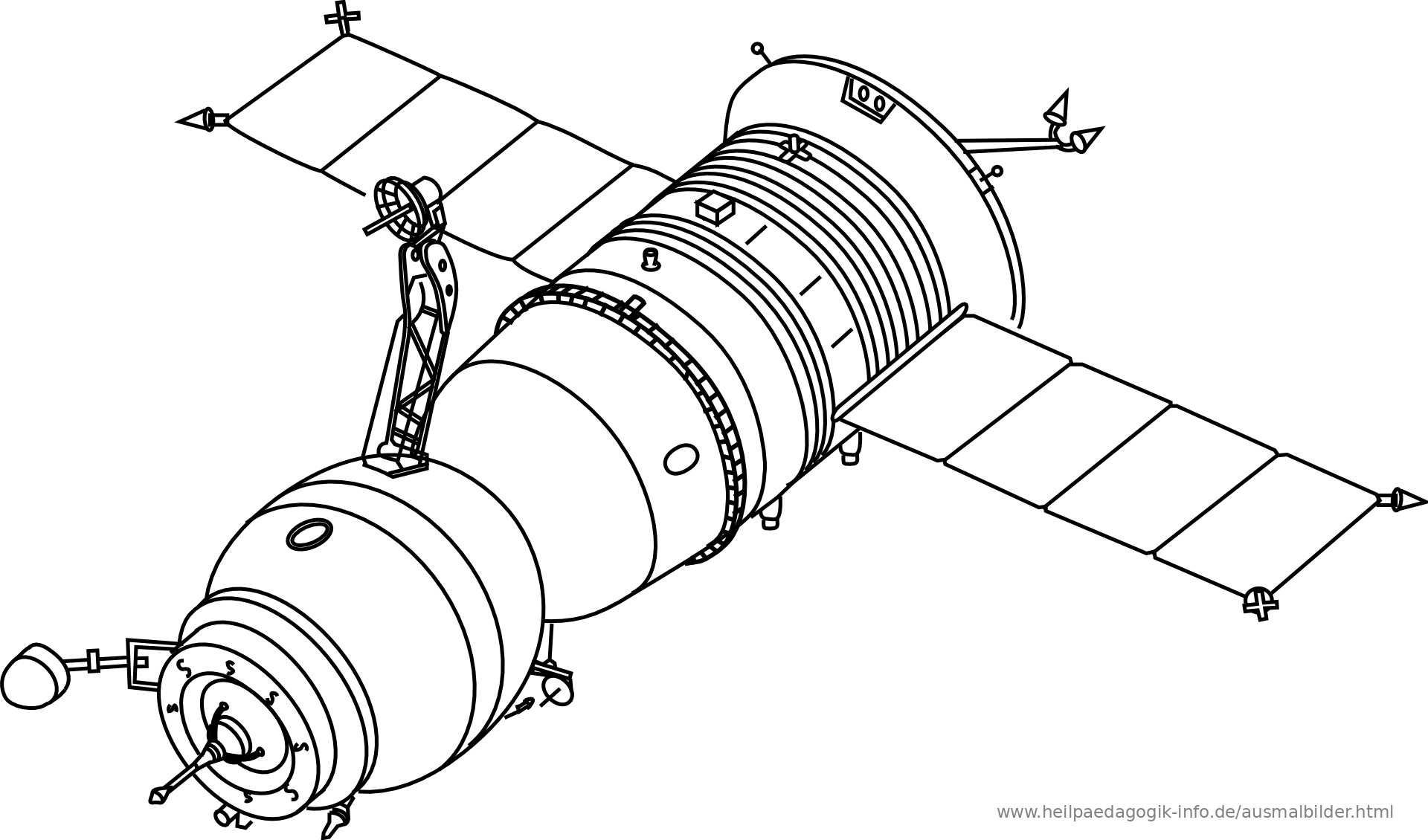 www.heilpaedagogik-info.de/ausmalbilder.html